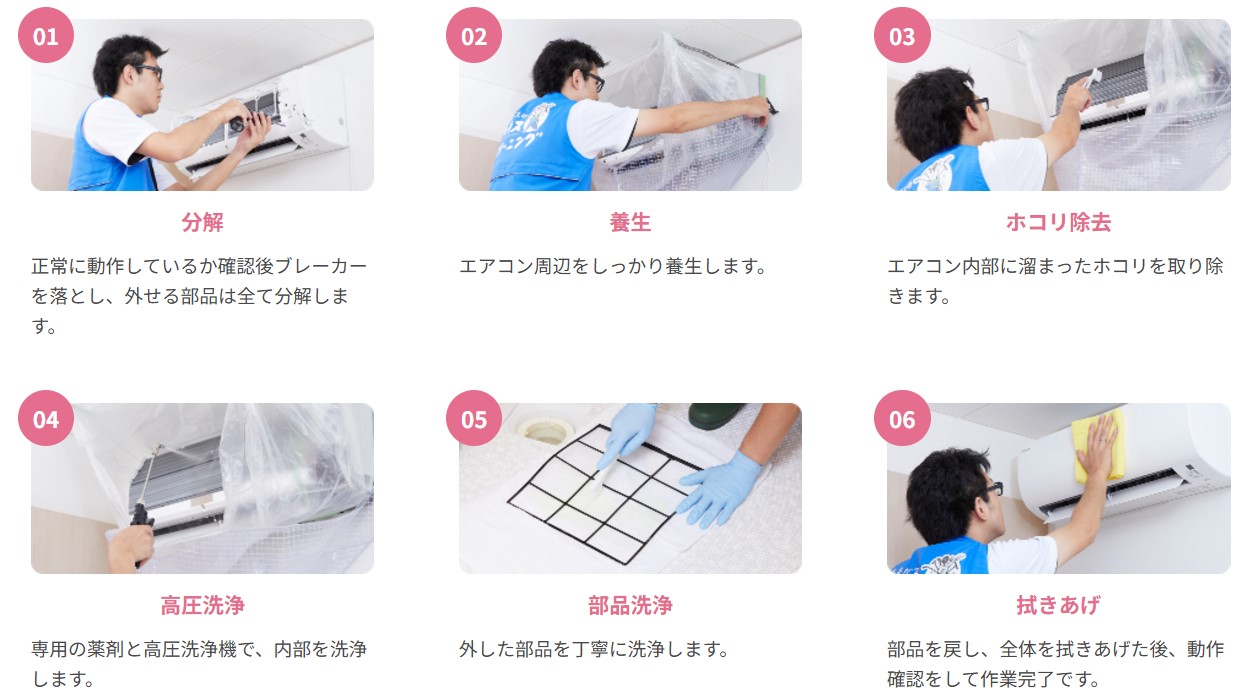 01

分解

正常に動作しているか確認後ブレーカーを落とし、外せる部品は全て分解します。

02

養生

エアコン周辺をしっかり養生します。

03

ホコリ除去

エアコン内部に溜まったホコリを取り除きます。

04

高圧洗浄

専用の薬剤と高圧洗浄機で、内部を洗浄します。

05

部品洗浄

外した部品を丁寧に洗浄します。

06

拭きあげ

部品を戻し、全体を拭きあげた後、動作確認をして作業完了です。